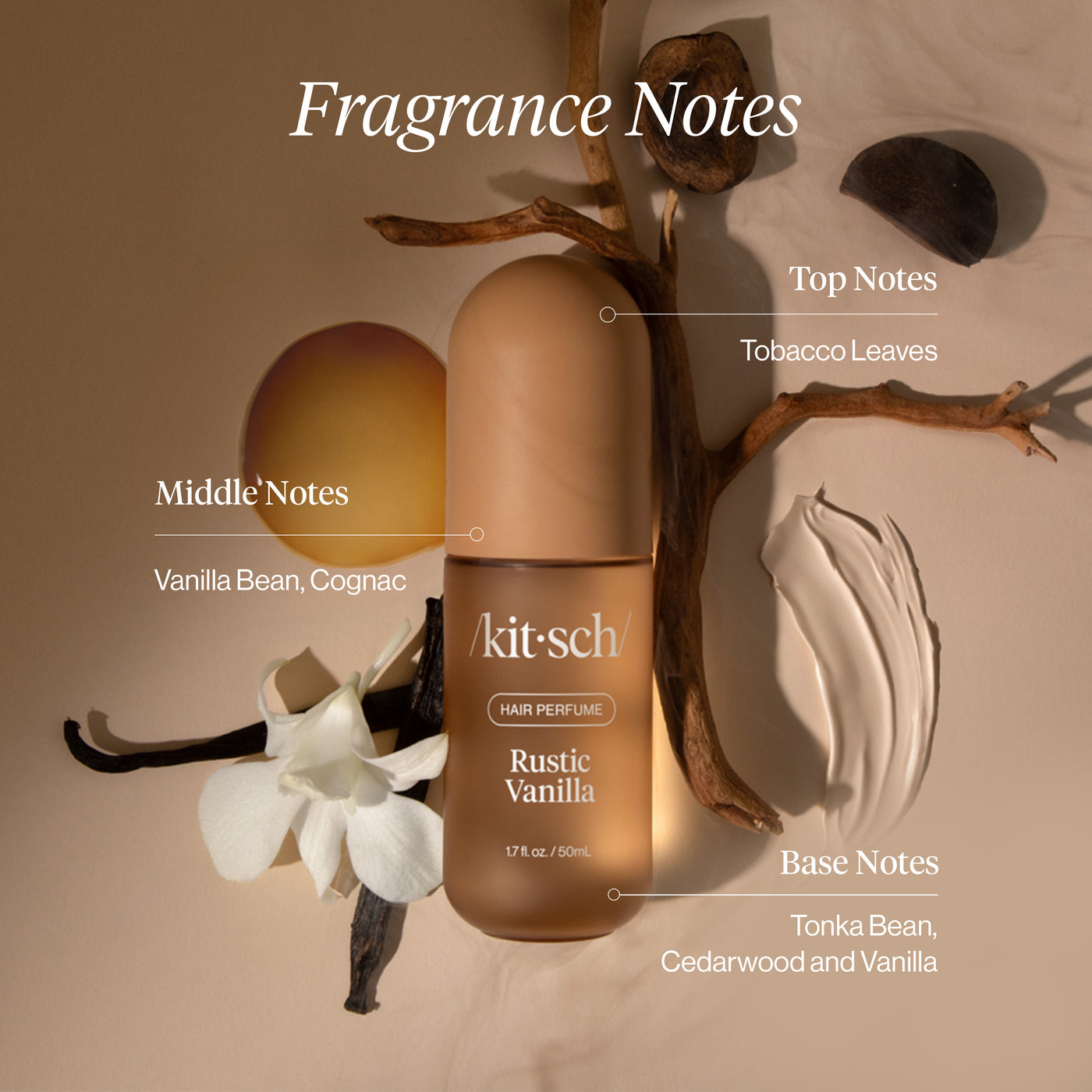 Fragrance Notes

Top Notes

Tobacco Leaves

Middle Notes

Vanilla Bean, Cognac

/kit·sch/

HAIR PERFUME

Rustic Vanilla

1.7 fl. oz. / 50mL

Base Notes

Tonka Bean, Cedarwood and Vanilla